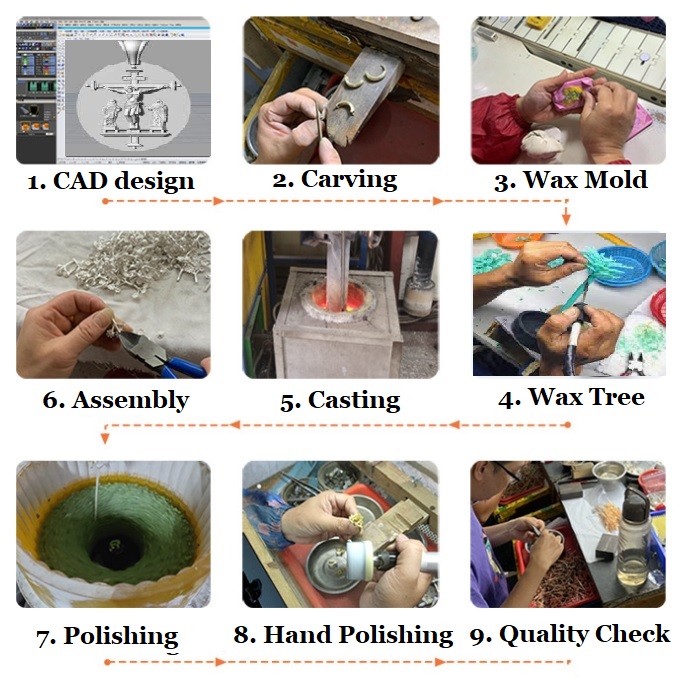 1. CAD design

2. Carving

3. Wax Mold

6. Assembly

5. Casting

4. Wax Tree

7. Polishing

8. Hand Polishing

9. Quality Check