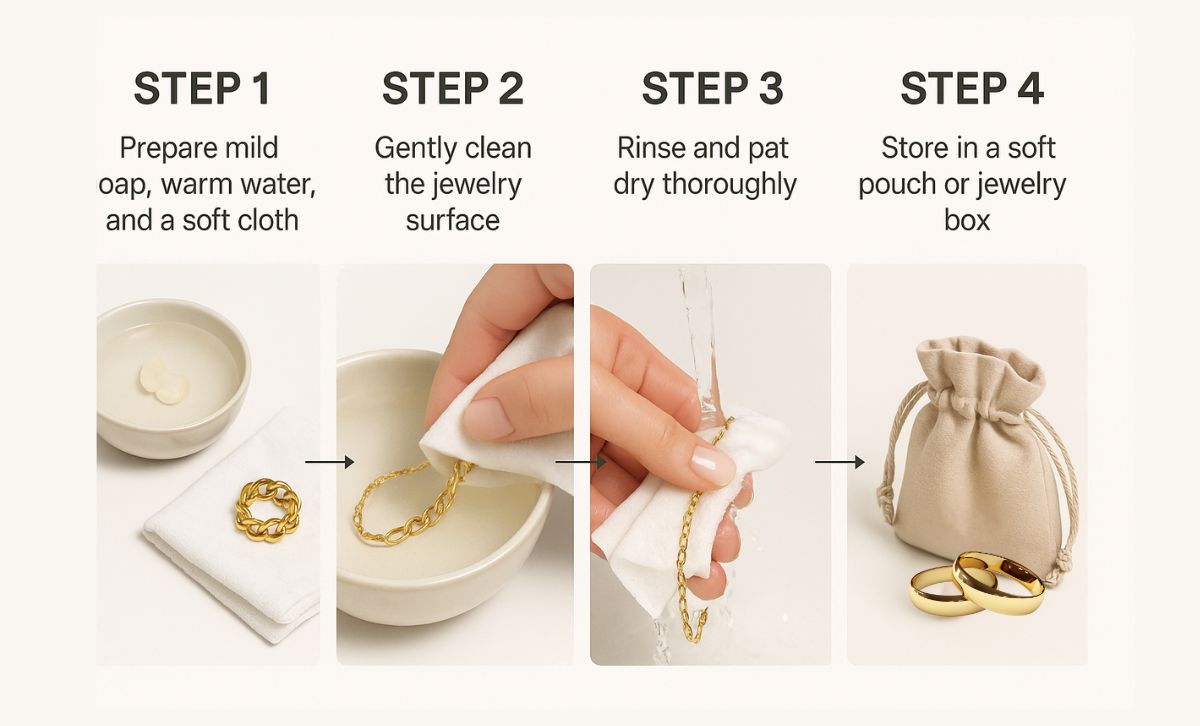 STEP 1
Prepare mild oap, warm water, and a soft cloth

STEP 2
Gently clean the jewelry surface

STEP 3
Rinse and pat dry thoroughly

STEP 4
Store in a soft pouch or jewelry box